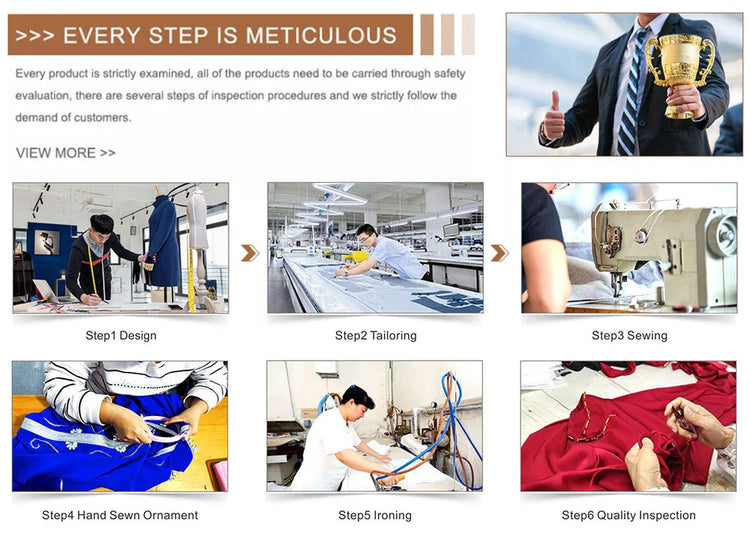 >>> EVERY STEP IS METICULOUS

Every product is strictly examined, all of the products need to be carried through safety evaluation, there are several steps of inspection procedures and we strictly follow the demand of customers.

VIEW MORE >>

Step1 Design

Step2 Tailoring

Step3 Sewing

Step4 Hand Sewn Ornament

Step5 Ironing

Step6 Quality Inspection